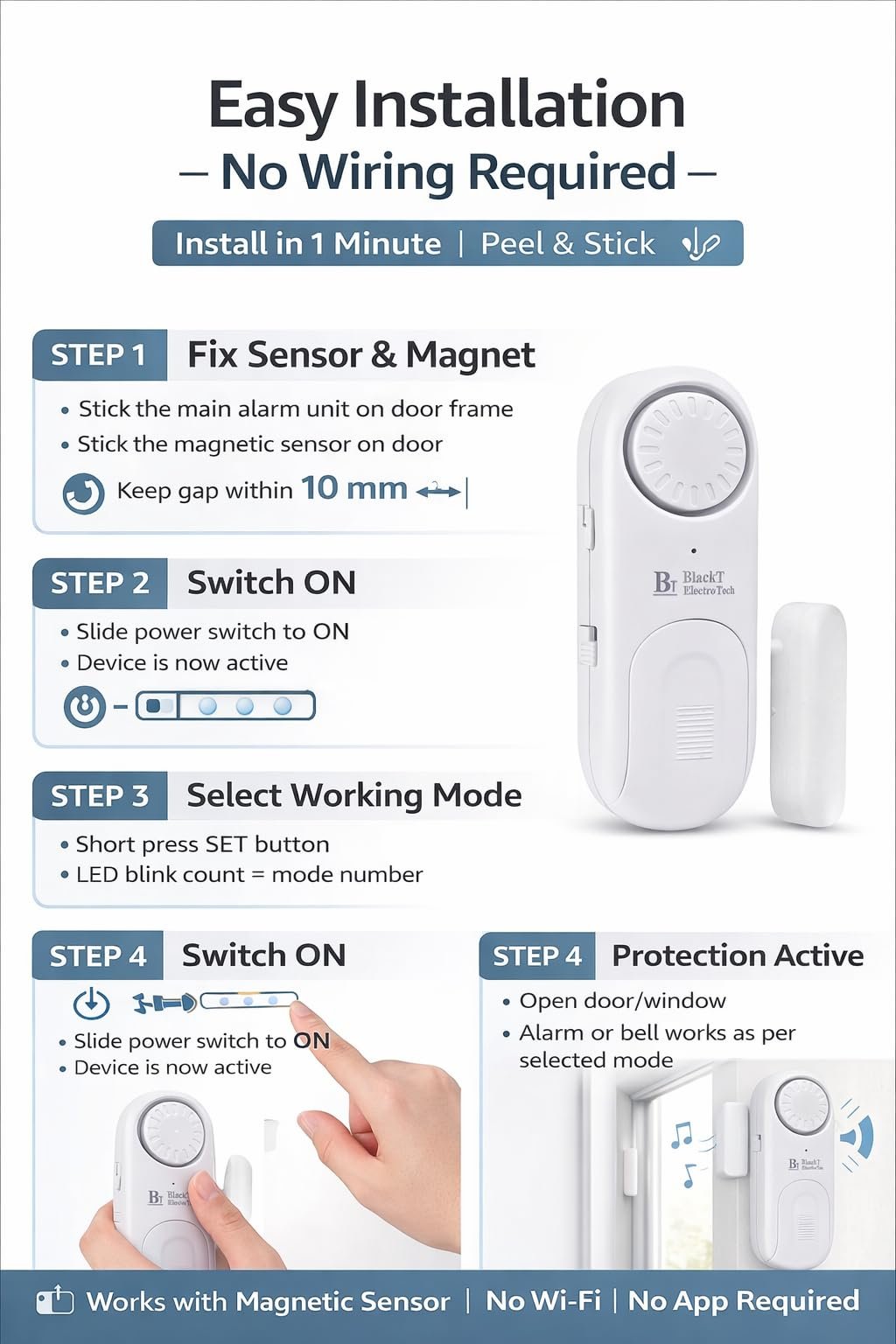 Easy Installation
– No Wiring Required –

Install in 1 Minute | Peel & Stick

STEP 1 Fix Sensor & Magnet
• Stick the main alarm unit on door frame
• Stick the magnetic sensor on door
Keep gap within 10 mm

BT BlackT ElectroTech

STEP 2 Switch ON
• Slide power switch to ON
• Device is now active

STEP 3 Select Working Mode
• Short press SET button
• LED blink count = mode number

STEP 4 Switch ON
• Slide power switch to ON
• Device is now active

BT BlackT ElectroTech

STEP 4 Protection Active
• Open door/window
• Alarm or bell works as per selected mode

BT BlackT ElectroTech

Works with Magnetic Sensor | No Wi-Fi | No App Required